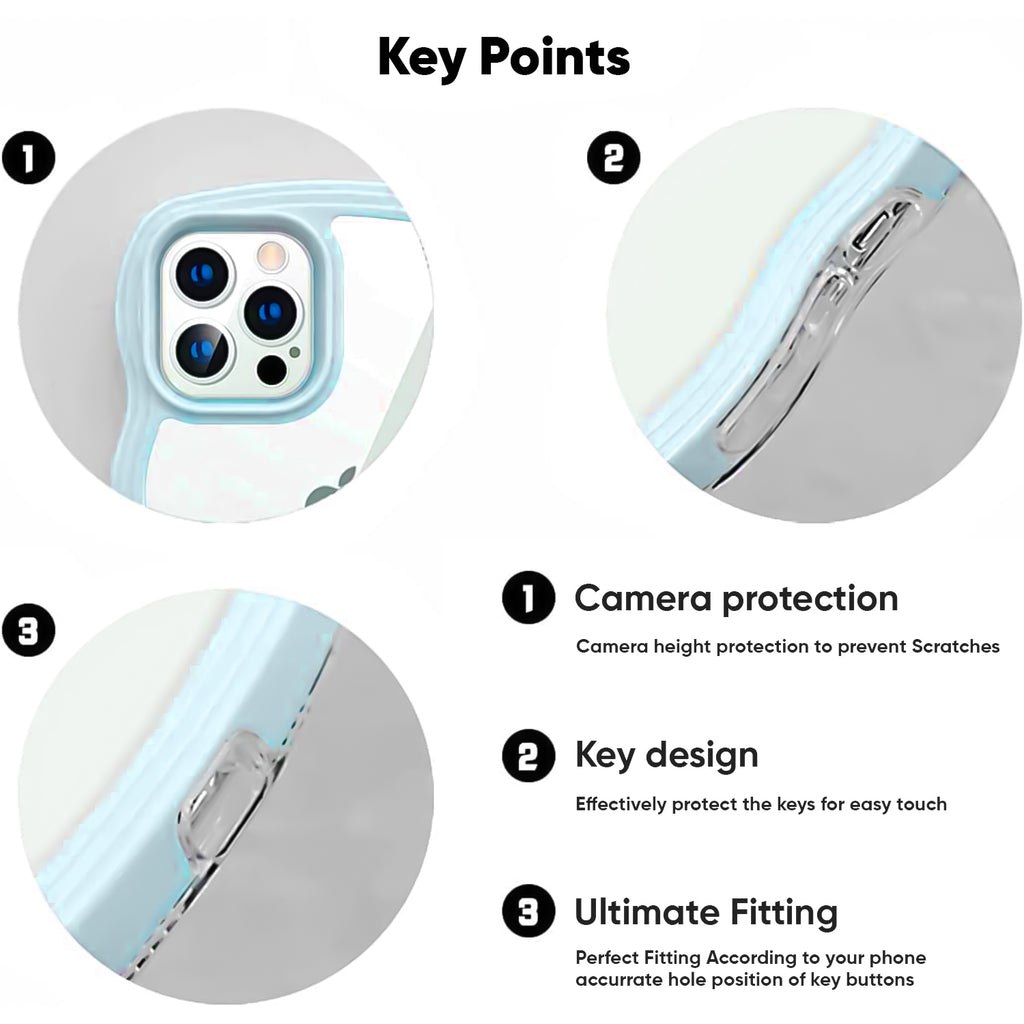 Key Points

1

2

3

1 Camera protection

Camera height protection to prevent Scratches

2 Key design

Effectively protect the keys for easy touch

3 Ultimate Fitting

Perfect Fitting According to your phone accurrate hole position of key buttons