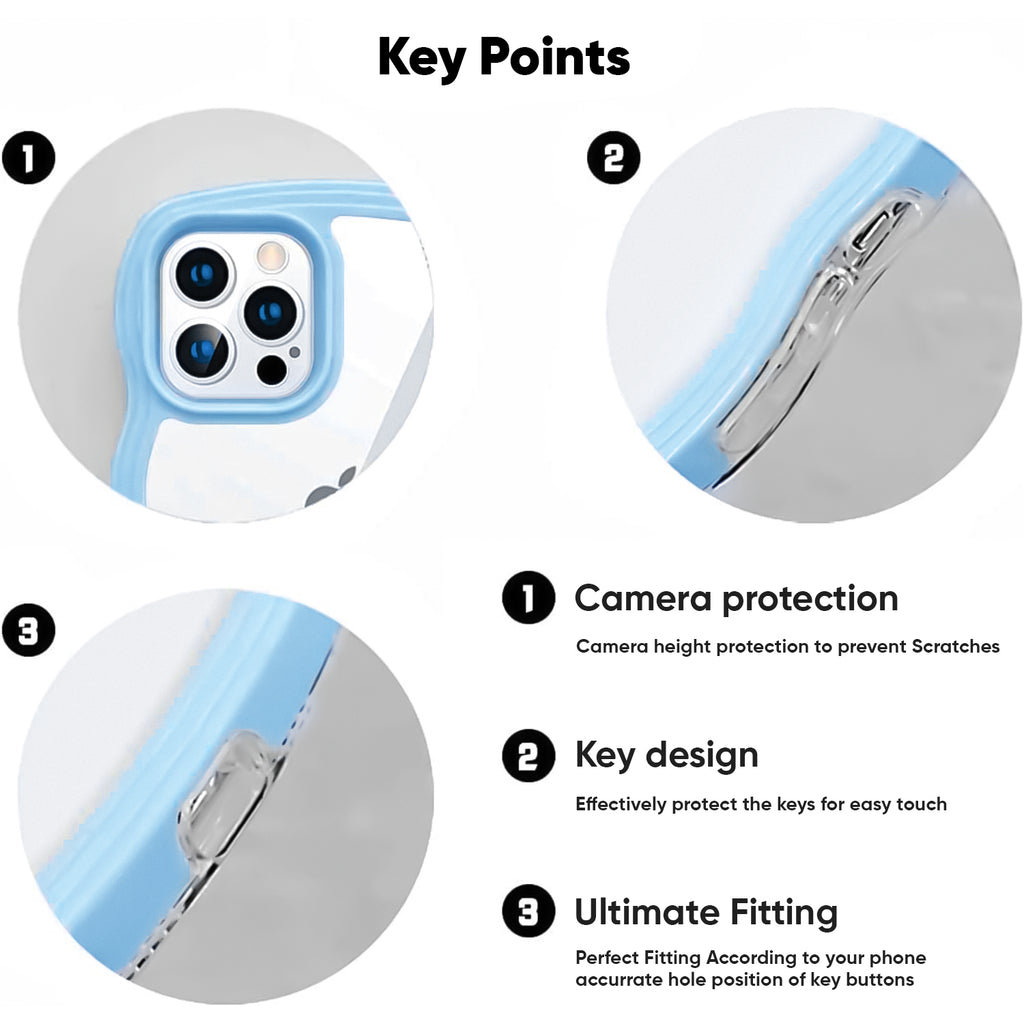 Key Points

1

2

3

1 Camera protection

Camera height protection to prevent Scratches

2 Key design

Effectively protect the keys for easy touch

3 Ultimate Fitting

Perfect Fitting According to your phone accurrate hole position of key buttons