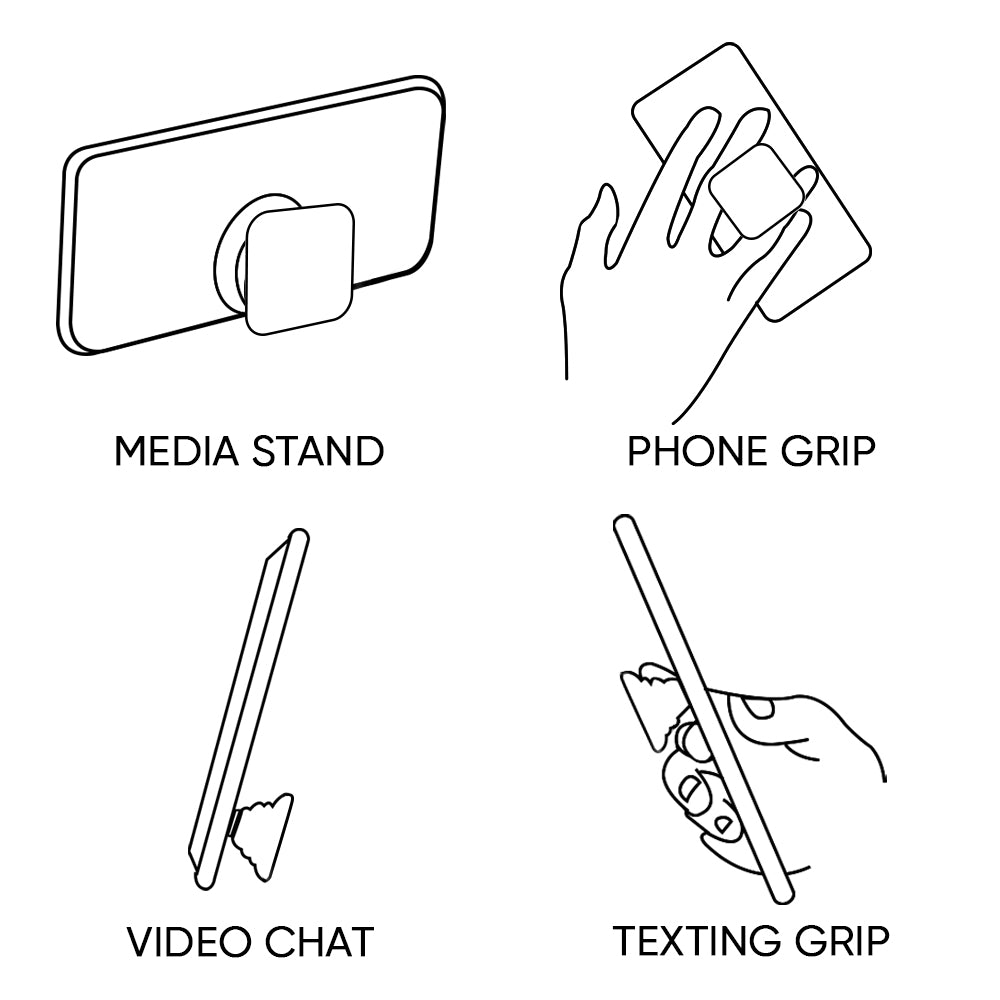 MEDIA STAND

PHONE GRIP

VIDEO CHAT

TEXTING GRIP