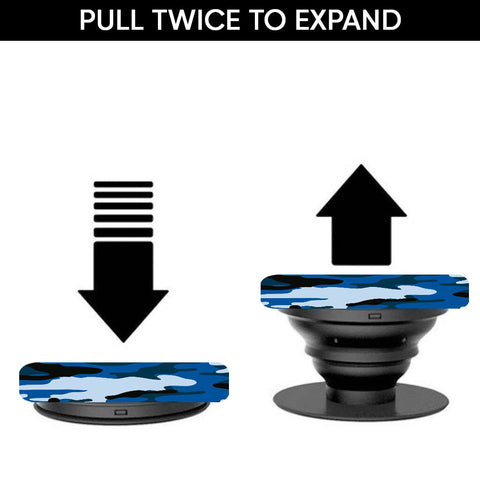 PULL TWICE TO EXPAND